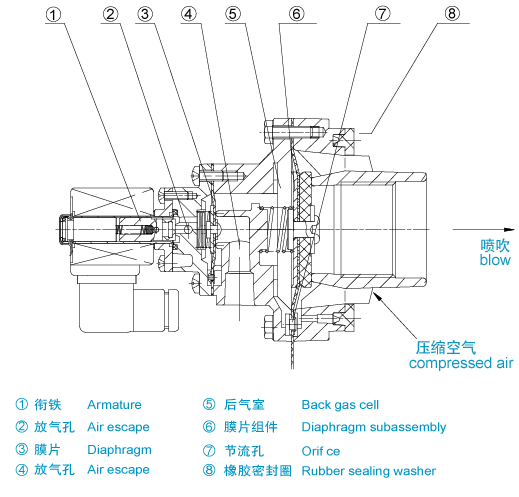 ①
②
③
④
⑤
⑥
⑦
⑧

喷吹
blow

压缩空气
compressed air

① 衔铁 Armature
② 放气孔 Air escape
③ 膜片 Diaphragm
④ 放气孔 Air escape
⑤ 后气室 Back gas cell
⑥ 膜片组件 Diaphragm subassembly
⑦ 节流孔 Orif ce
⑧ 橡胶密封圈 Rubber sealing washer